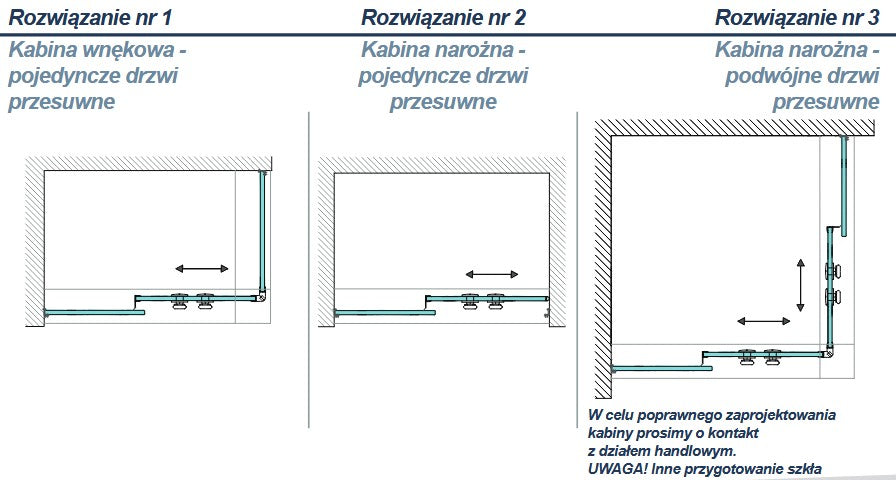 Rozwiązanie nr 1
Kabina wnękowa - pojedyncze drzwi przesuwne

Rozwiązanie nr 2
Kabina narożna - pojedyncze drzwi przesuwne

Rozwiązanie nr 3
Kabina narożna - podwójne drzwi przesuwne

W celu poprawnego zaprojektowania kabiny prosimy o kontakt z działem handlowym.
UWAGA! Inne przygotowanie szkła